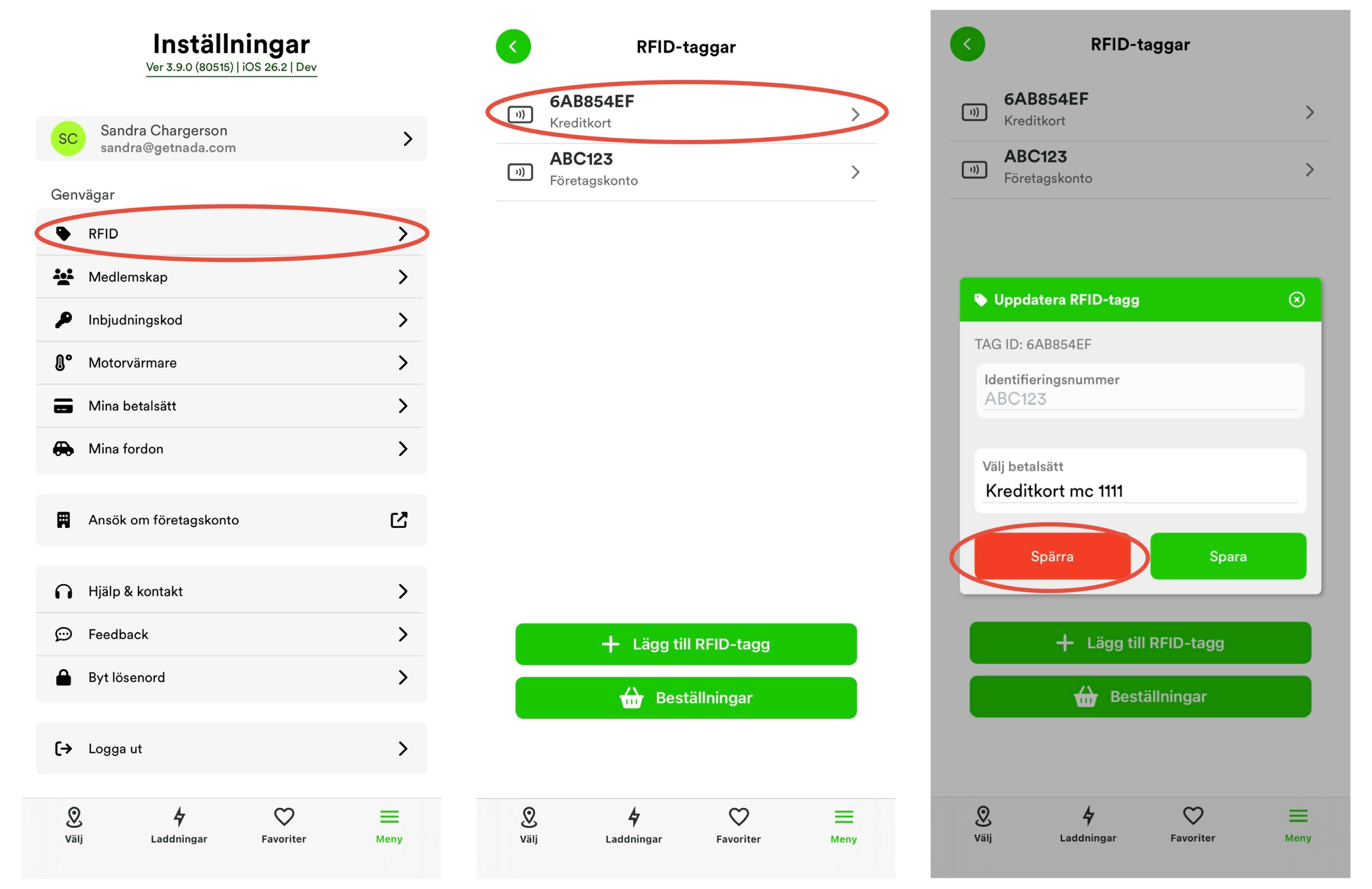 Inställningar
Ver 3.9.0 (80515) | iOS 26.2 | Dev

SC Sandra Chargerson
sandra@getnada.com

Genvägar

RFID
Medlemskap
Inbjudningskod
Motorvärmare
Mina betalsätt
Mina fordon

Ansök om företagskonto

Hjälp & kontakt
Feedback
Byt lösenord

Logga ut

Välj Laddningar Favoriter Meny

RFID-taggar

6AB854EF
Kreditkort

ABC123
Företagskonto

Lägg till RFID-tagg
Beställningar

Välj Laddningar Favoriter Meny

RFID-taggar

6AB854EF
Kreditkort

ABC123
Företagskonto

Uppdatera RFID-tagg

TAG ID: 6AB854EF

Identifieringsnummer
ABC123

Välj betalsätt
Kreditkort mc 1111

Spärra
Spara

Lägg till RFID-tagg
Beställningar

Välj Laddningar Favoriter Meny